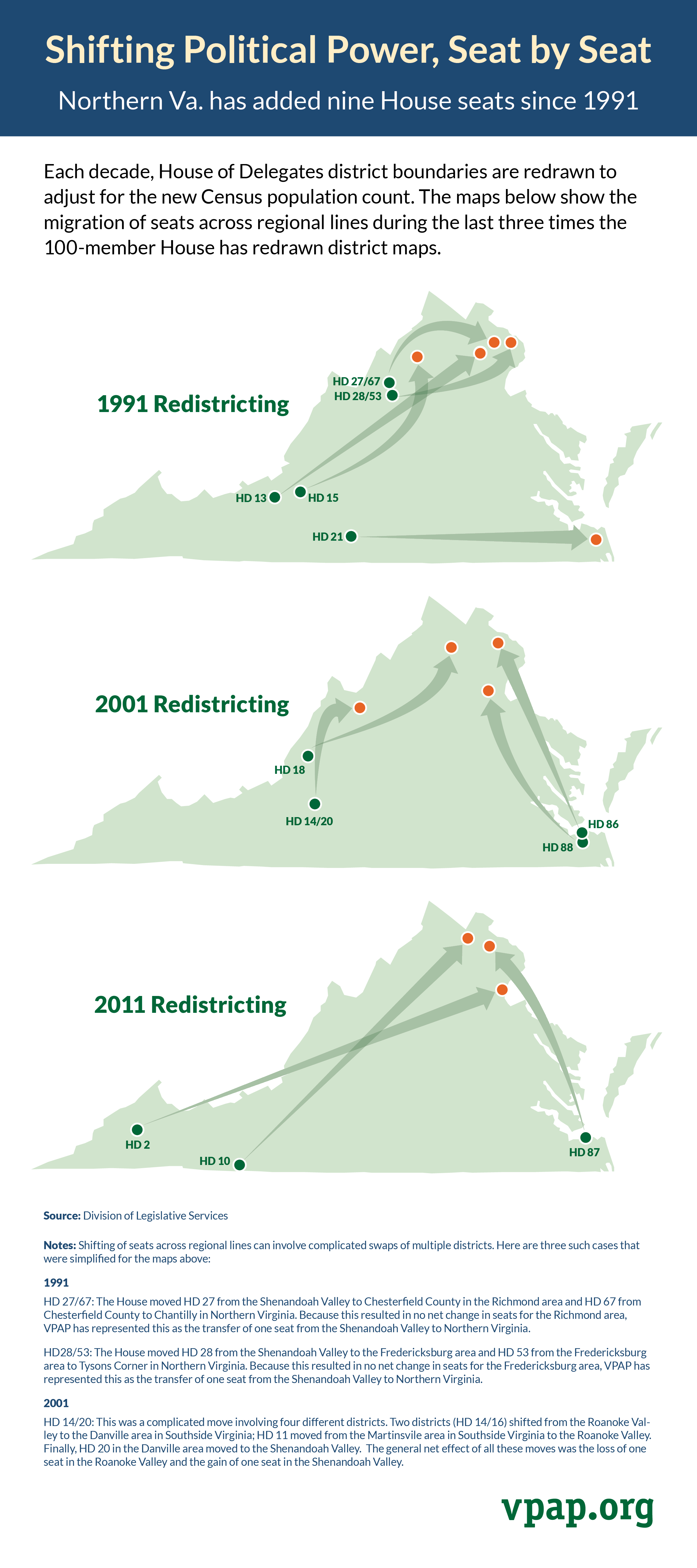 Shifting Political Power, Seat by Seat

Northern Va. has added nine House seats since 1991

Each decade, House of Delegates district boundaries are redrawn to adjust for the new Census population count. The maps below show the migration of seats across regional lines during the last three times the 100-member House has redrawn district maps.

1991 Redistricting

HD 27/67
HD 28/53
HD 13
HD 15
HD 21

2001 Redistricting

HD 18
HD 14/20
HD 86
HD 88

2011 Redistricting

HD 2
HD 10
HD 87

Source: Division of Legislative Services

Notes: Shifting of seats across regional lines can involve complicated swaps of multiple districts. Here are three such cases that were simplified for the maps above:

1991

HD 27/67: The House moved HD 27 from the Shenandoah Valley to Chesterfield County in the Richmond area and HD 67 from Chesterfield County to Chantilly in Northern Virginia. Because this resulted in no net change in seats for the Richmond area, VPAP has represented this as the transfer of one seat from the Shenandoah Valley to Northern Virginia.

HD28/53: The House moved HD 28 from the Shenandoah Valley to the Fredericksburg area and HD 53 from the Fredericksburg area to Tysons Corner in Northern Virginia. Because this resulted in no net change in seats for the Fredericksburg area, VPAP has represented this as the transfer of one seat from the Shenandoah Valley to Northern Virginia.

2001

HD 14/20: This was a complicated move involving four different districts. Two districts (HD 14/16) shifted from the Roanoke Valley to the Danville area in Southside Virginia; HD 11 moved from the Martinsvile area in Southside Virginia to the Roanoke Valley. Finally, HD 20 in the Danville area moved to the Shenandoah Valley. The general net effect of all these moves was the loss of one seat in the Roanoke Valley and the gain of one seat in the Shenandoah Valley.

vpap.org