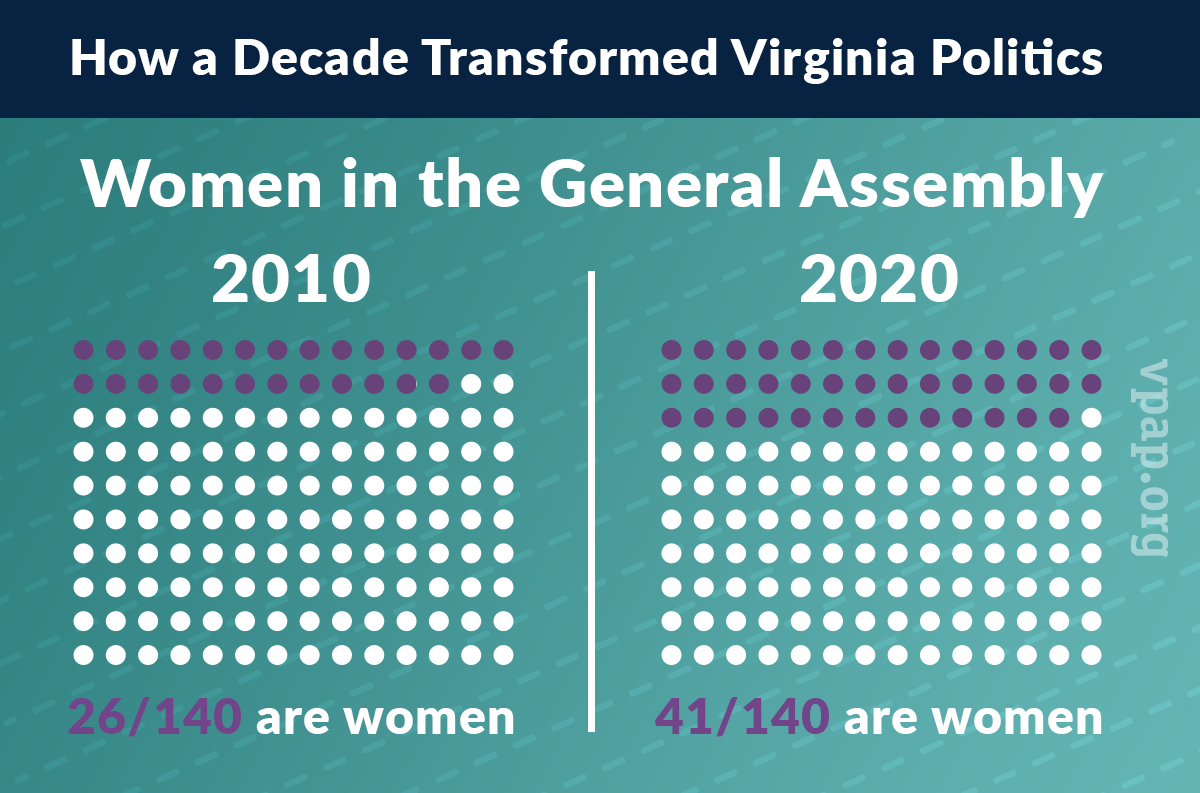 How a Decade Transformed Virginia Politics

Women in the General Assembly

2010

26/140 are women

2020

41/140 are women

vpap.org