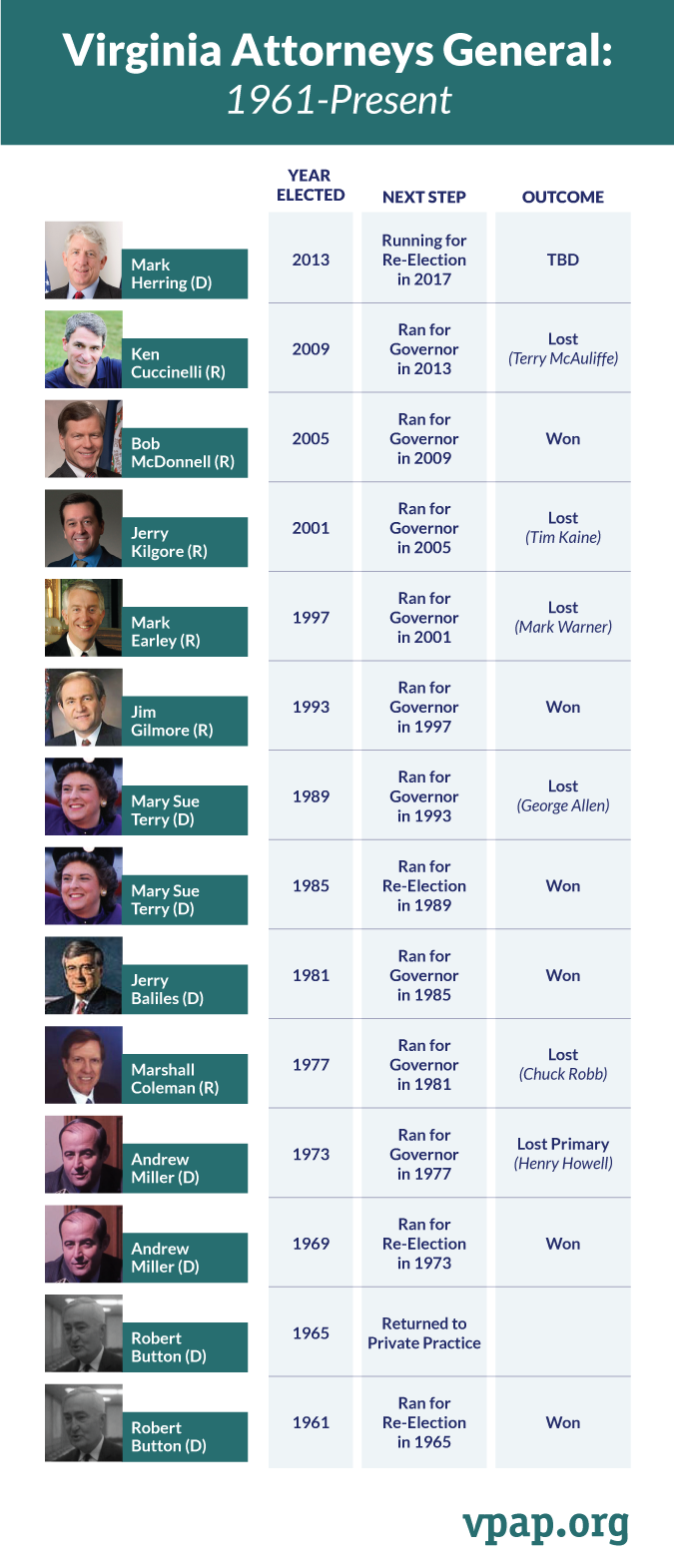 Virginia Attorneys General:
1961-Present

| | YEAR ELECTED | NEXT STEP | OUTCOME |
|---|---|---|---|
| Mark Herring (D) | 2013 | Running for Re-Election in 2017 | TBD |
| Ken Cuccinelli (R) | 2009 | Ran for Governor in 2013 | Lost (Terry McAuliffe) |
| Bob McDonnell (R) | 2005 | Ran for Governor in 2009 | Won |
| Jerry Kilgore (R) | 2001 | Ran for Governor in 2005 | Lost (Tim Kaine) |
| Mark Earley (R) | 1997 | Ran for Governor in 2001 | Lost (Mark Warner) |
| Jim Gilmore (R) | 1993 | Ran for Governor in 1997 | Won |
| Mary Sue Terry (D) | 1989 | Ran for Governor in 1993 | Lost (George Allen) |
| Mary Sue Terry (D) | 1985 | Ran for Re-Election in 1989 | Won |
| Jerry Baliles (D) | 1981 | Ran for Governor in 1985 | Won |
| Marshall Coleman (R) | 1977 | Ran for Governor in 1981 | Lost (Chuck Robb) |
| Andrew Miller (D) | 1973 | Ran for Governor in 1977 | Lost Primary (Henry Howell) |
| Andrew Miller (D) | 1969 | Ran for Re-Election in 1973 | Won |
| Robert Button (D) | 1965 | Returned to Private Practice | |
| Robert Button (D) | 1961 | Ran for Re-Election in 1965 | Won |

vpap.org