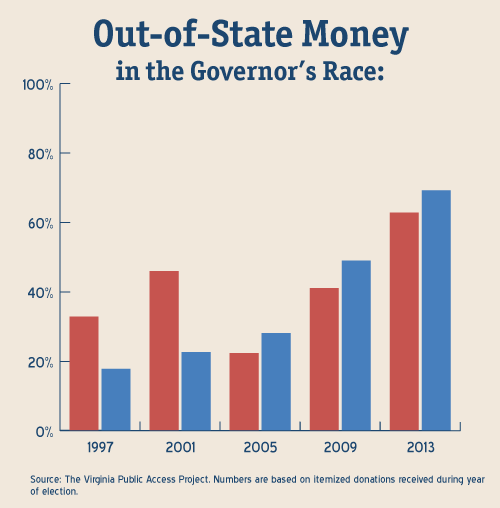 Out-of-State Money
in the Governor's Race:

100%
80%
60%
40%
20%
0%

1997
2001
2005
2009
2013

Source: The Virginia Public Access Project. Numbers are based on itemized donations received during year of election.