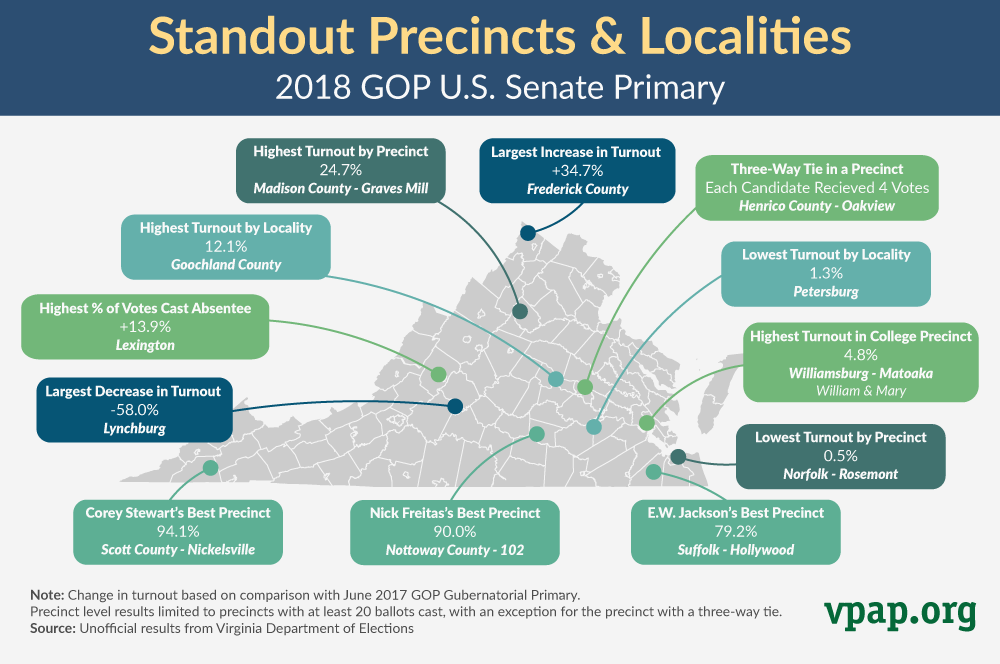 Standout Precincts & Localities
2018 GOP U.S. Senate Primary

Highest Turnout by Precinct
24.7%
Madison County - Graves Mill

Largest Increase in Turnout
+34.7%
Frederick County

Three-Way Tie in a Precinct
Each Candidate Recieved 4 Votes
Henrico County - Oakview

Highest Turnout by Locality
12.1%
Goochland County

Lowest Turnout by Locality
1.3%
Petersburg

Highest % of Votes Cast Absentee
+13.9%
Lexington

Highest Turnout in College Precinct
4.8%
Williamsburg - Matoaka
William & Mary

Largest Decrease in Turnout
-58.0%
Lynchburg

Lowest Turnout by Precinct
0.5%
Norfolk - Rosemont

Corey Stewart's Best Precinct
94.1%
Scott County - Nickelsville

Nick Freitas's Best Precinct
90.0%
Nottoway County - 102

E.W. Jackson's Best Precinct
79.2%
Suffolk - Hollywood

Note: Change in turnout based on comparison with June 2017 GOP Gubernatorial Primary.
Precinct level results limited to precincts with at least 20 ballots cast, with an exception for the precinct with a three-way tie.
Source: Unofficial results from Virginia Department of Elections

vpap.org