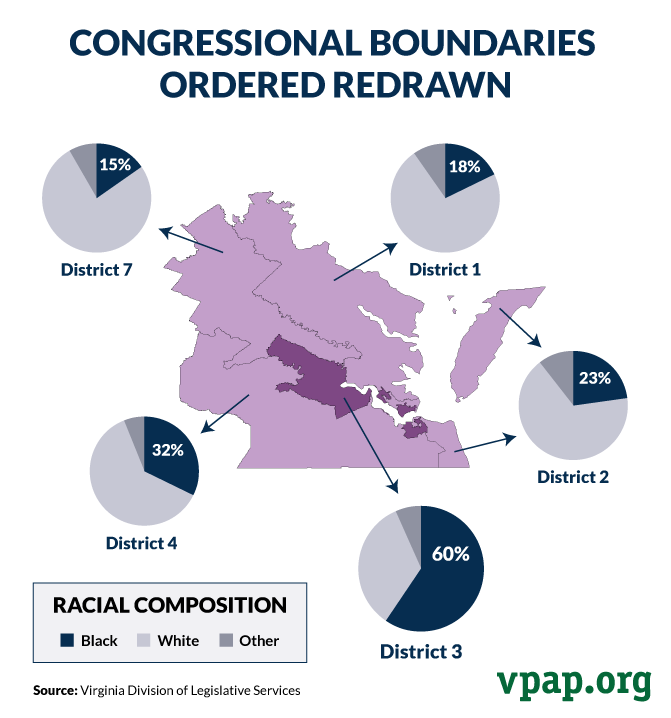 CONGRESSIONAL BOUNDARIES ORDERED REDRAWN

15%
District 7

18%
District 1

23%
District 2

32%
District 4

60%
District 3

RACIAL COMPOSITION
Black White Other

Source: Virginia Division of Legislative Services

vpap.org