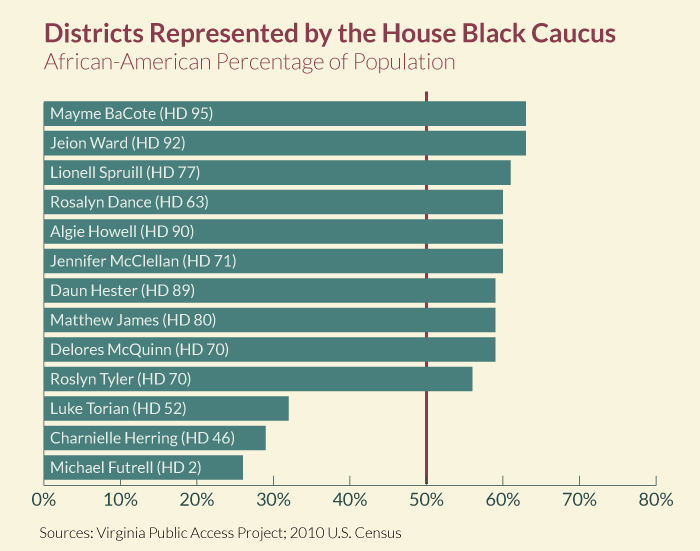 Districts Represented by the House Black Caucus
African-American Percentage of Population

Mayme BaCote (HD 95)
Jeion Ward (HD 92)
Lionell Spruill (HD 77)
Rosalyn Dance (HD 63)
Algie Howell (HD 90)
Jennifer McClellan (HD 71)
Daun Hester (HD 89)
Matthew James (HD 80)
Delores McQuinn (HD 70)
Roslyn Tyler (HD 70)
Luke Torian (HD 52)
Charnielle Herring (HD 46)
Michael Futrell (HD 2)

0%
10%
20%
30%
40%
50%
60%
70%
80%

Sources: Virginia Public Access Project; 2010 U.S. Census