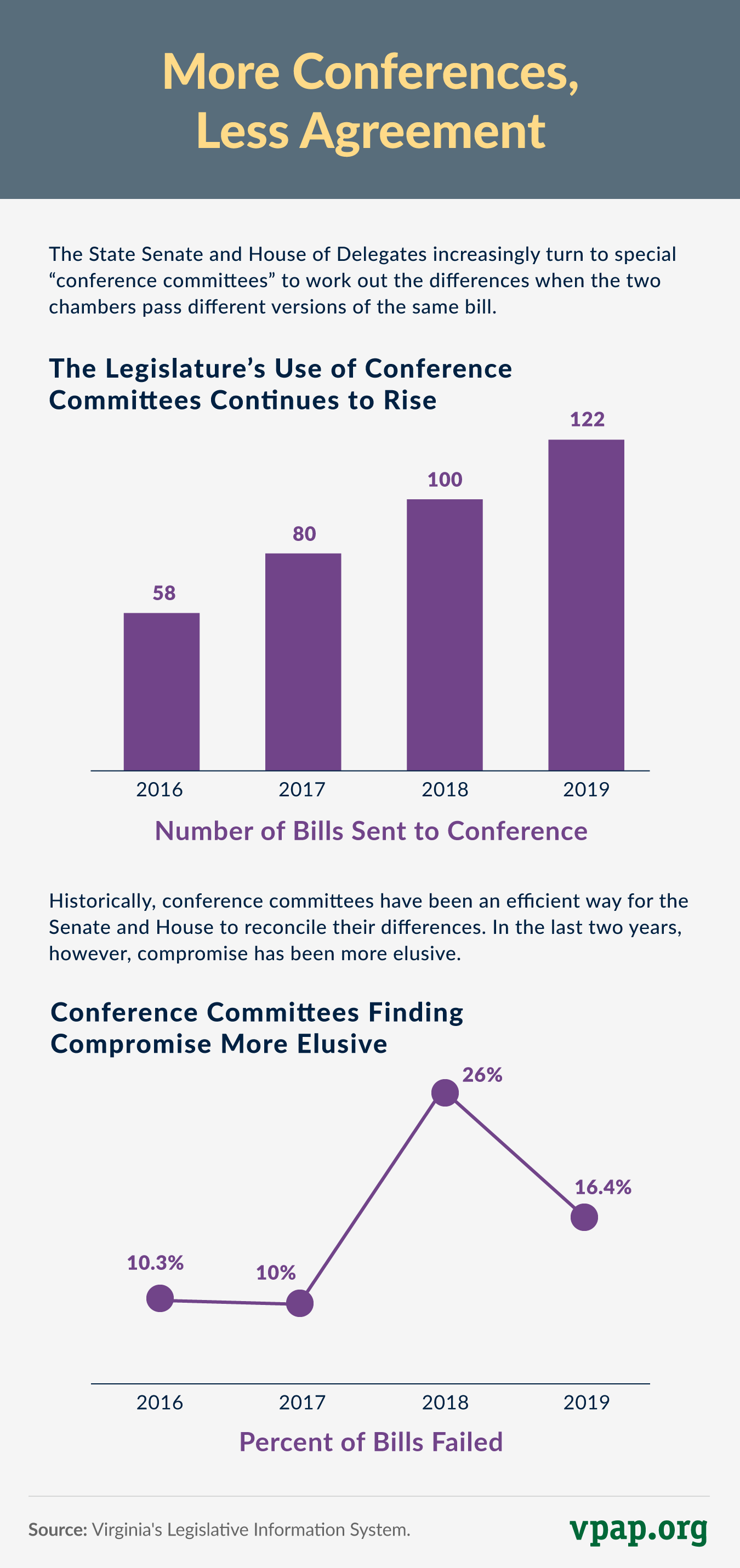 More Conferences, Less Agreement

The State Senate and House of Delegates increasingly turn to special “conference committees” to work out the differences when the two chambers pass different versions of the same bill.

The Legislature’s Use of Conference Committees Continues to Rise

58
80
100
122

2016
2017
2018
2019

Number of Bills Sent to Conference

Historically, conference committees have been an efficient way for the Senate and House to reconcile their differences. In the last two years, however, compromise has been more elusive.

Conference Committees Finding Compromise More Elusive

10.3%
10%
26%
16.4%

2016
2017
2018
2019

Percent of Bills Failed

Source: Virginia's Legislative Information System.

vpap.org