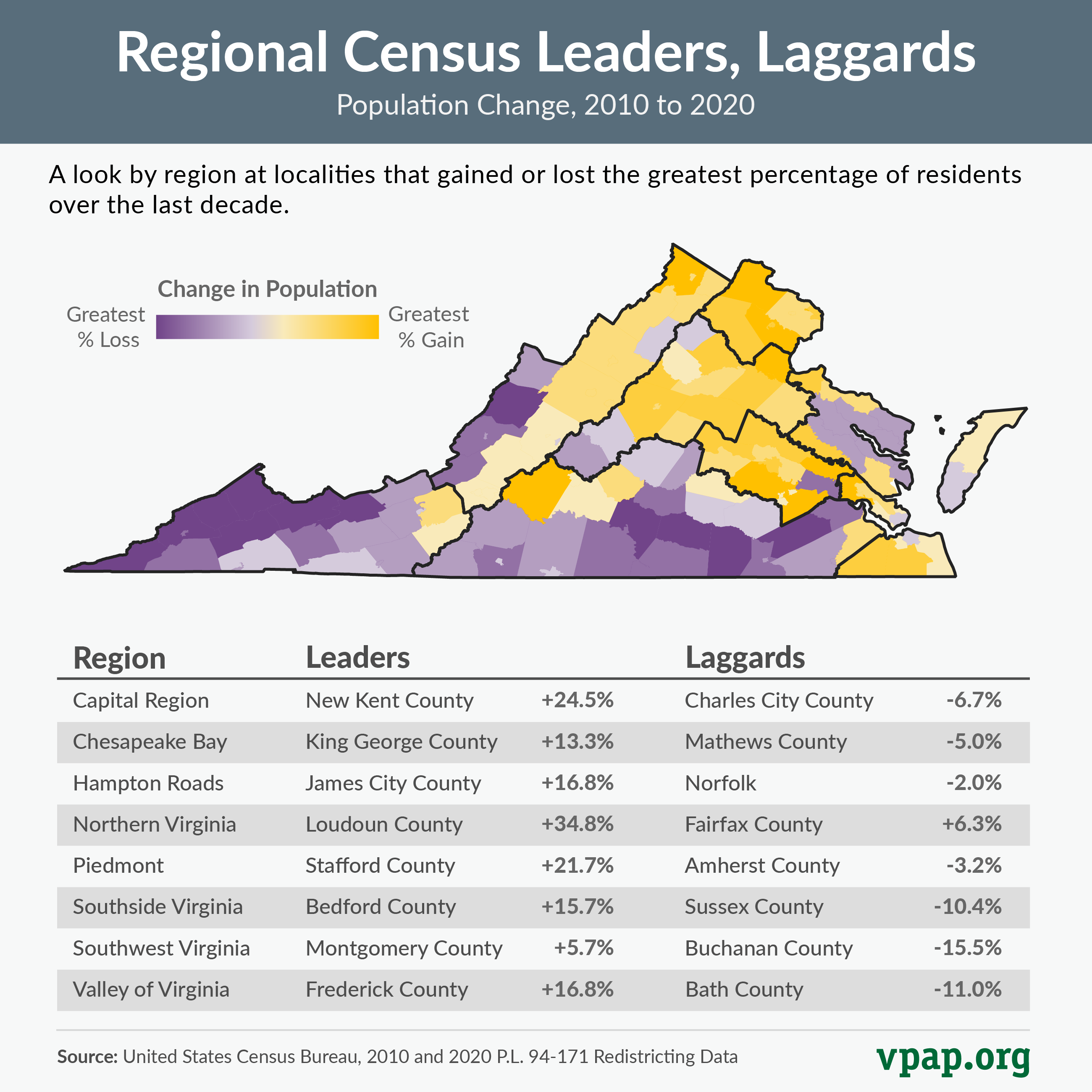 Regional Census Leaders, Laggards

Population Change, 2010 to 2020

A look by region at localities that gained or lost the greatest percentage of residents over the last decade.

Change in Population

Greatest % Loss

Greatest % Gain

| Region | Leaders | | Laggards | |
|---|---|---|---|---|
| Capital Region | New Kent County | +24.5% | Charles City County | -6.7% |
| Chesapeake Bay | King George County | +13.3% | Mathews County | -5.0% |
| Hampton Roads | James City County | +16.8% | Norfolk | -2.0% |
| Northern Virginia | Loudoun County | +34.8% | Fairfax County | +6.3% |
| Piedmont | Stafford County | +21.7% | Amherst County | -3.2% |
| Southside Virginia | Bedford County | +15.7% | Sussex County | -10.4% |
| Southwest Virginia | Montgomery County | +5.7% | Buchanan County | -15.5% |
| Valley of Virginia | Frederick County | +16.8% | Bath County | -11.0% |

Source: United States Census Bureau, 2010 and 2020 P.L. 94-171 Redistricting Data

vpap.org