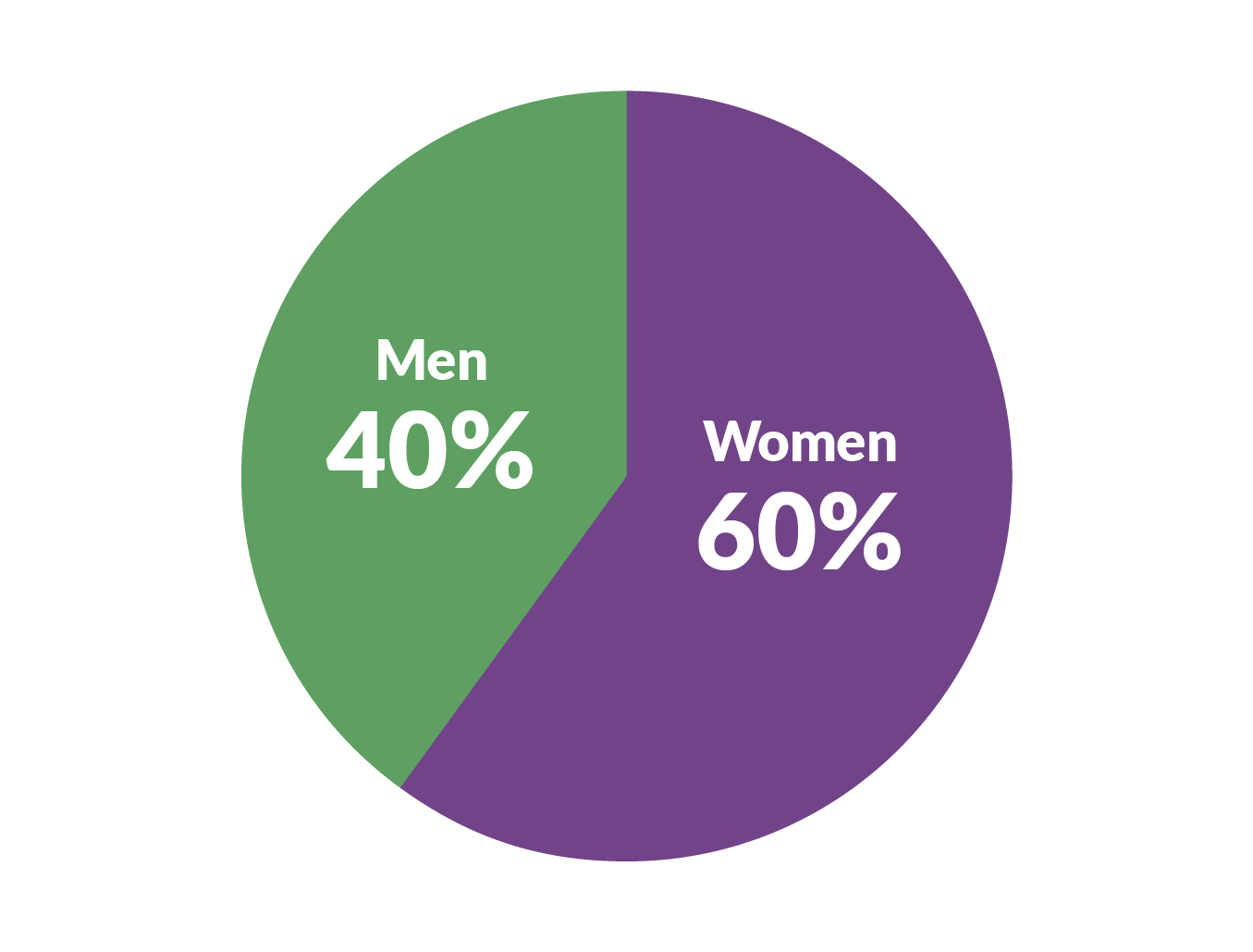 Men
40%

Women
60%